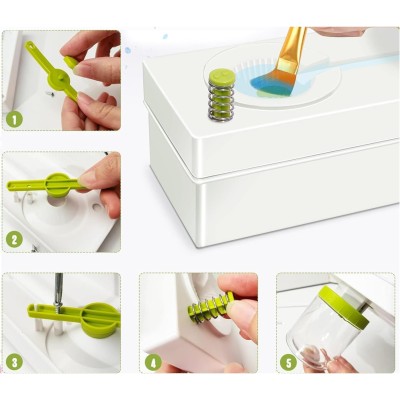 1

2

3

4

5