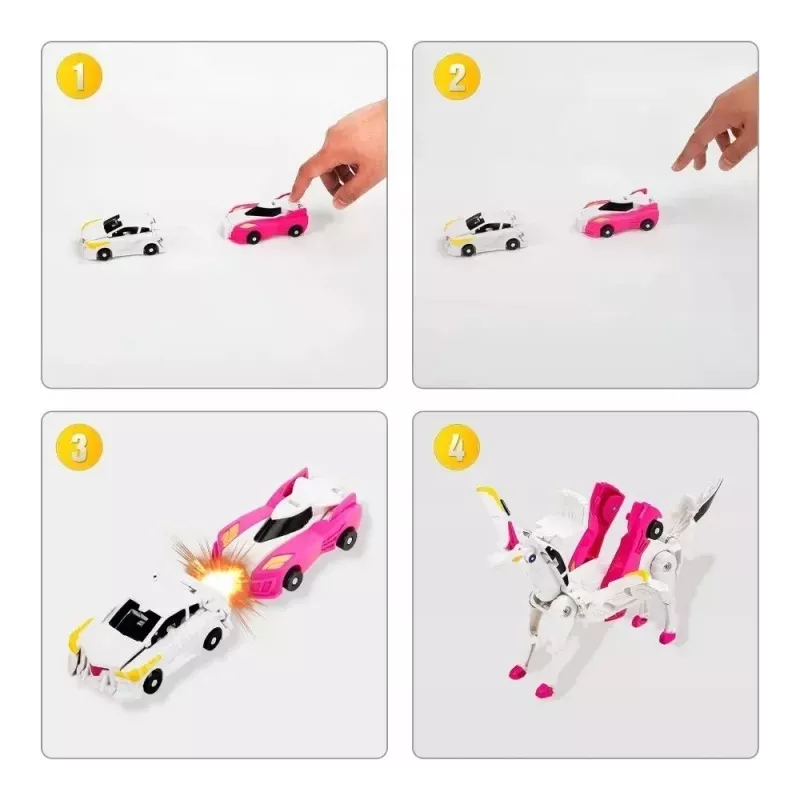 1

2

3

4