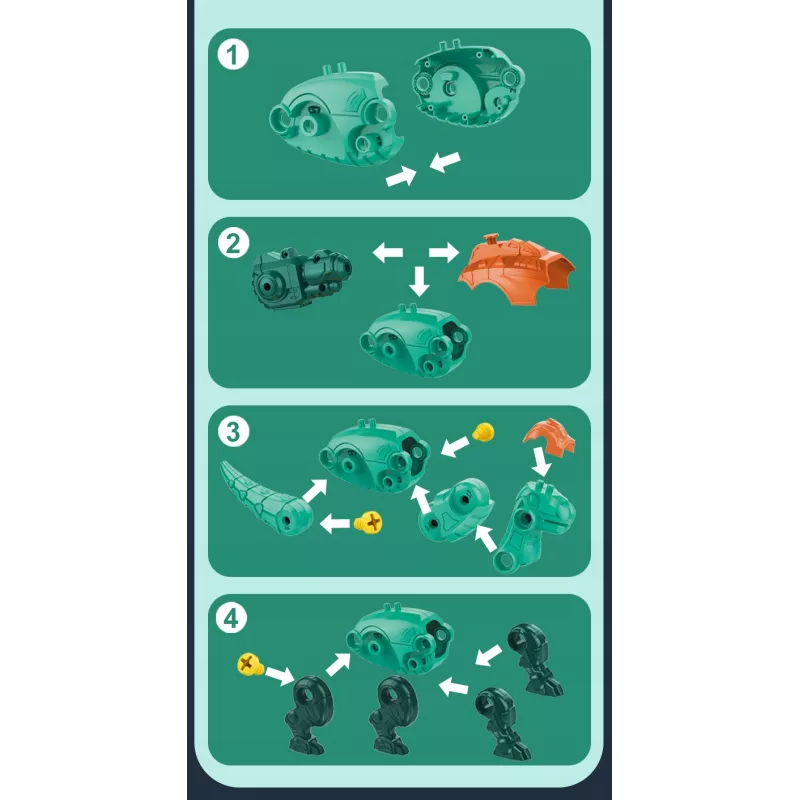 1

2

3

4