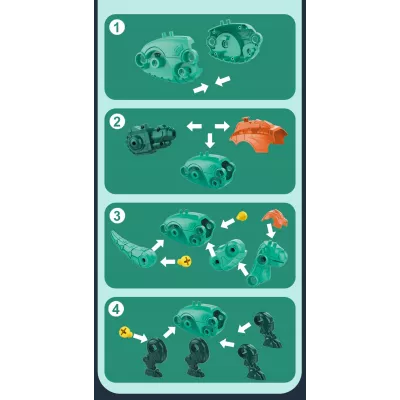 1

2

3

4