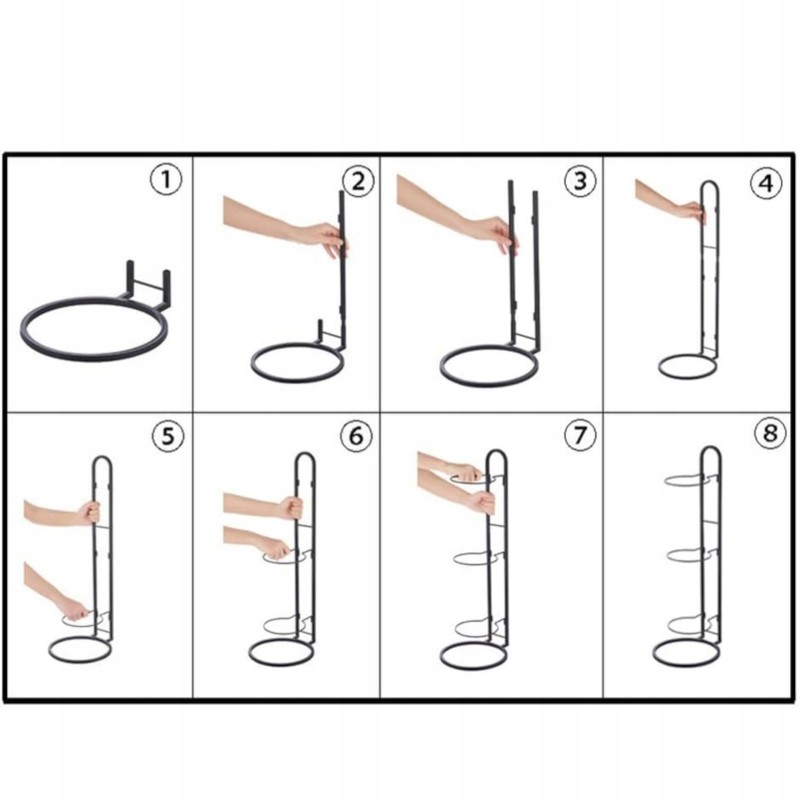 1
2
3
4
5
6
7
8